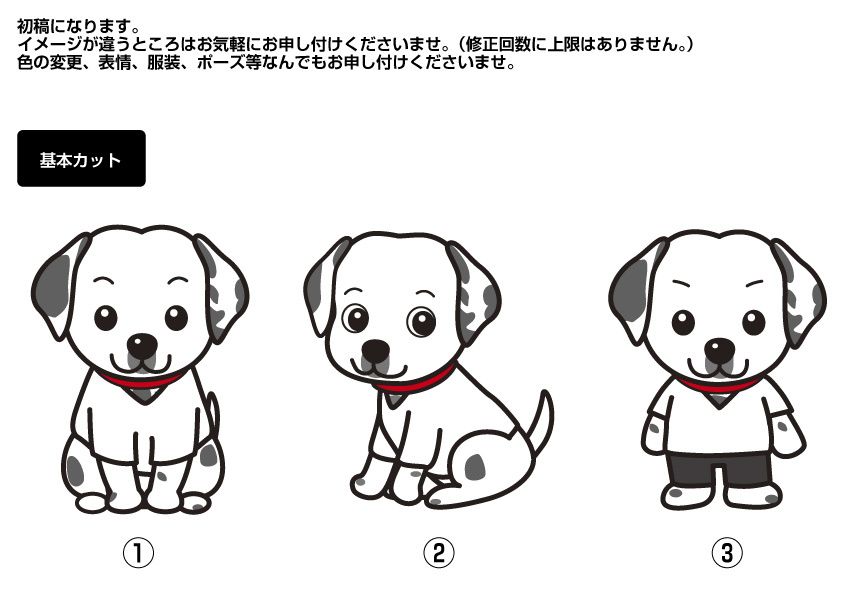 初稿になります。
イメージが違うところはお気軽にお申し付けくださいませ。（修正回数に上限はありません。）
色の変更、表情、服装、ポーズ等なんでもお申し付けくださいませ。

基本カット

①

②

③